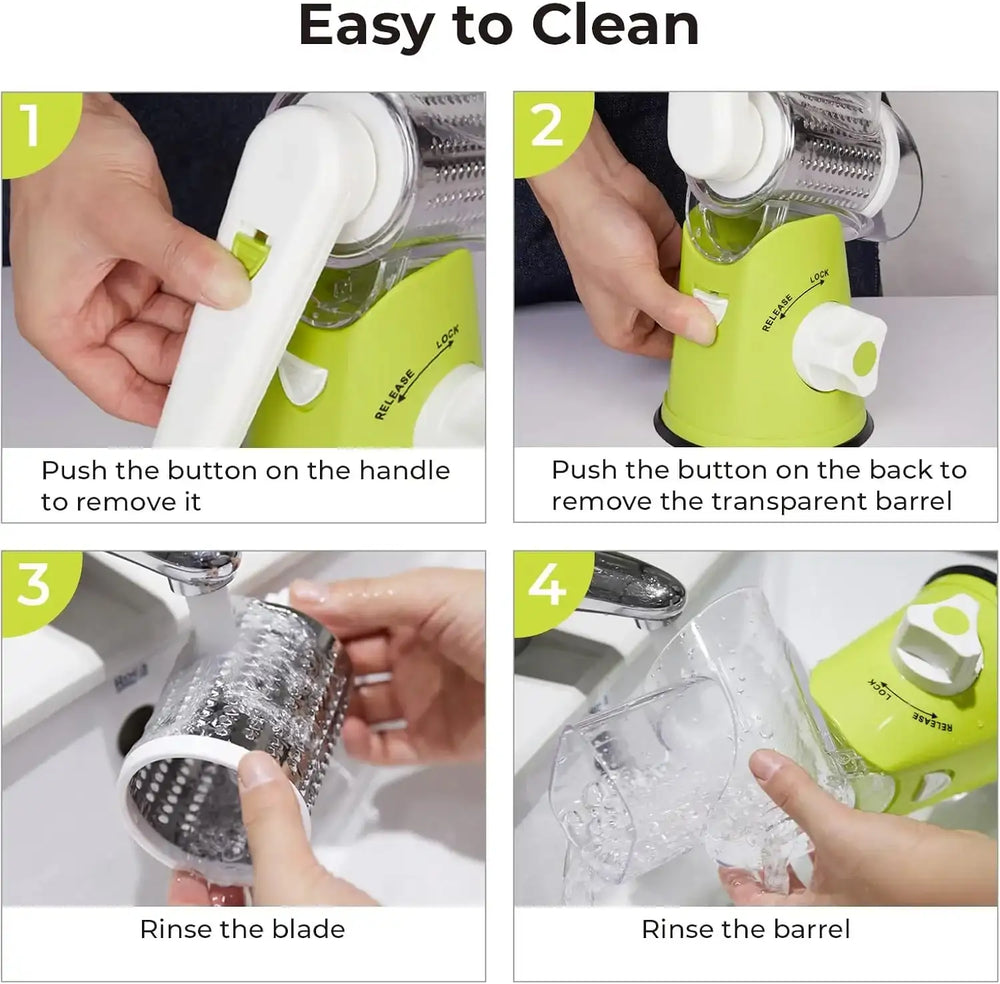 Easy to Clean

1

RELEASE LOCK

Push the button on the handle to remove it

2

RELEASE LOCK

Push the button on the back to remove the transparent barrel

3

Rinse the blade

4

LOCK RELEASE

Rinse the barrel