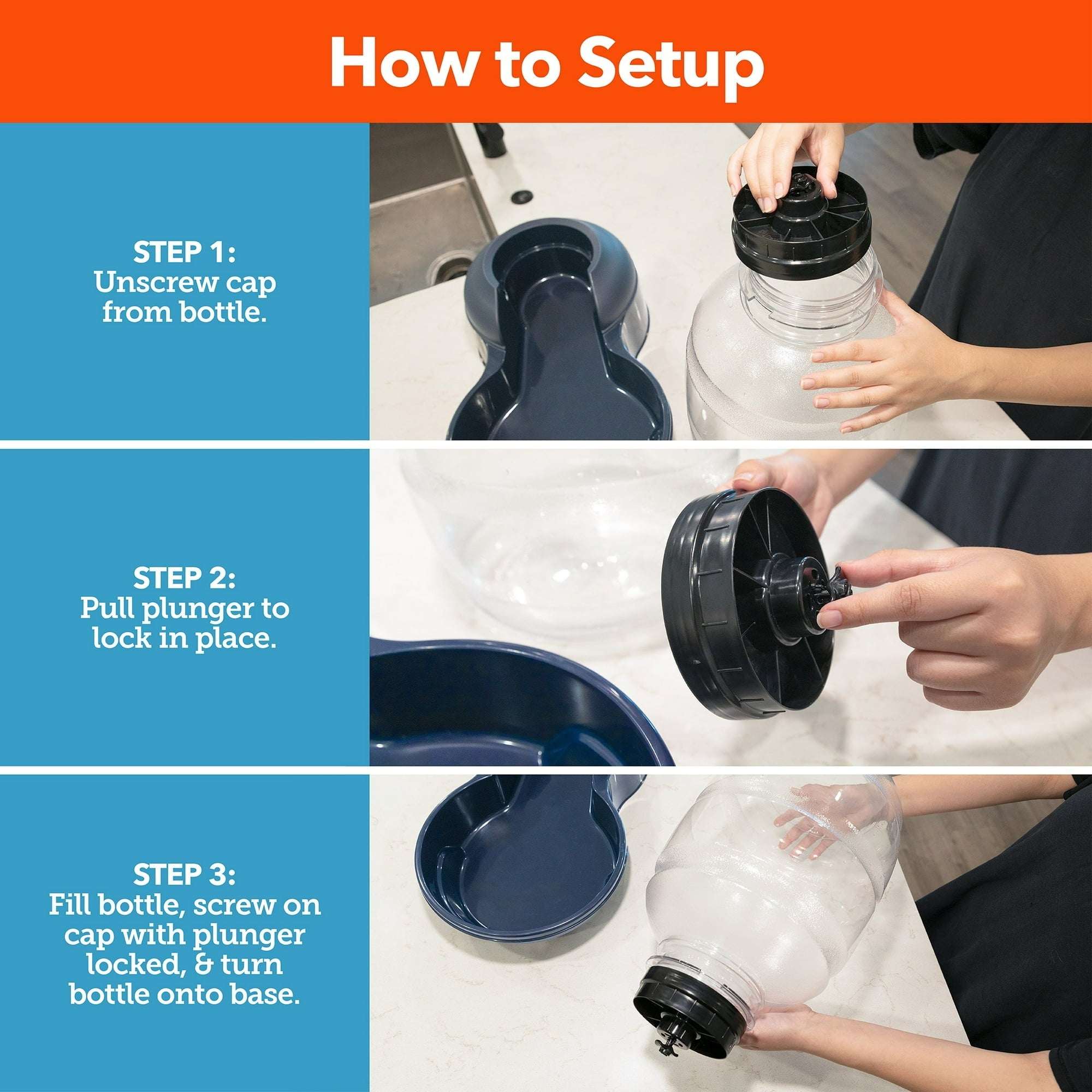 How to Setup

STEP 1:
Unscrew cap from bottle.

STEP 2:
Pull plunger to lock in place.

STEP 3:
Fill bottle, screw on cap with plunger locked, & turn bottle onto base.