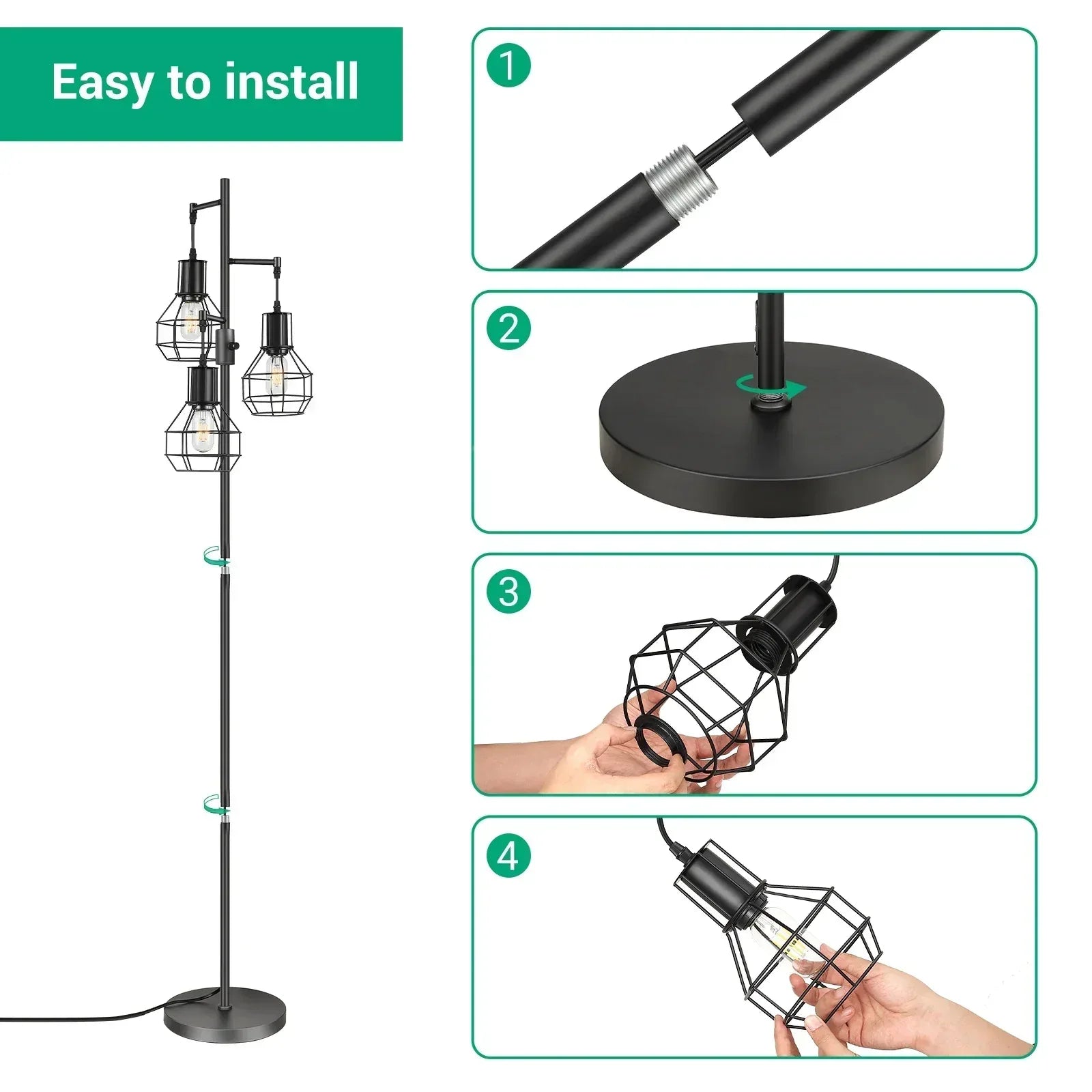 Easy to install

1

2

3

4