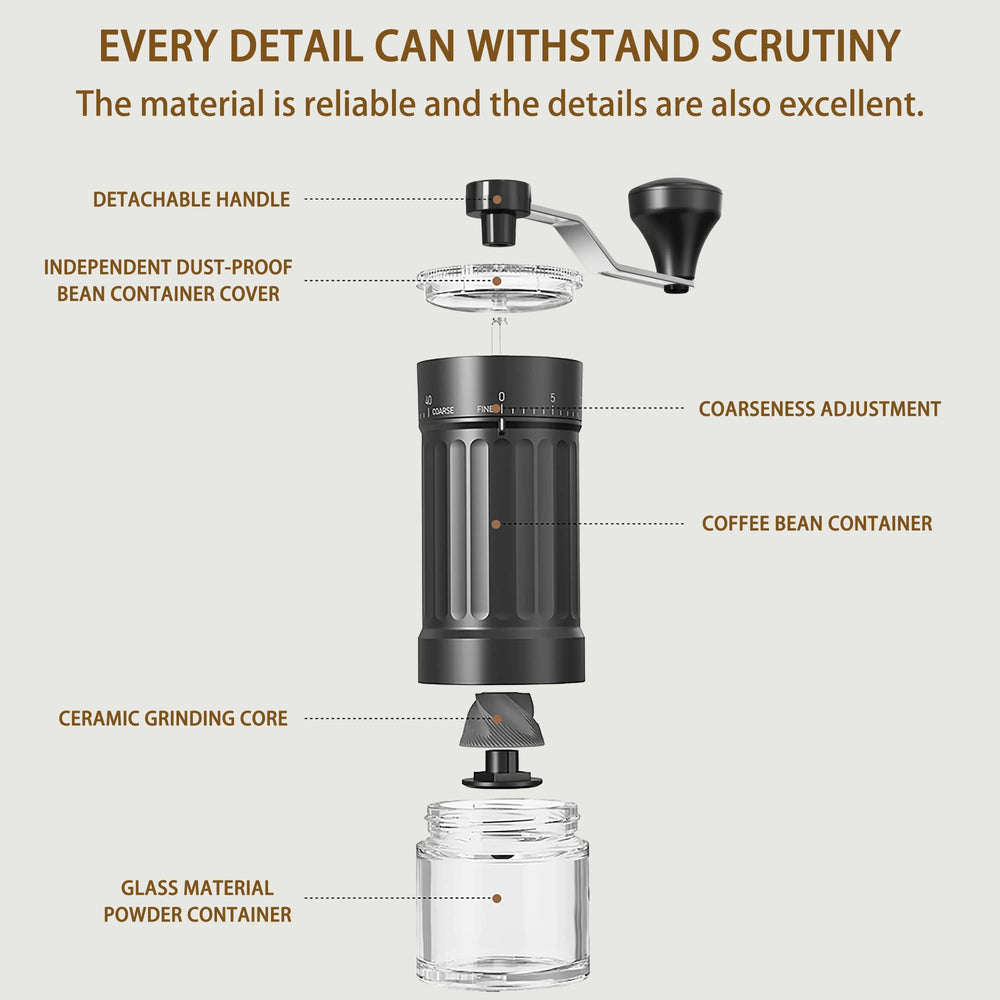 EVERY DETAIL CAN WITHSTAND SCRUTINY

The material is reliable and the details are also excellent.

DETACHABLE HANDLE

INDEPENDENT DUST-PROOF BEAN CONTAINER COVER

40 COARSE FINE 0 5

COARSENESS ADJUSTMENT

COFFEE BEAN CONTAINER

CERAMIC GRINDING CORE

GLASS MATERIAL POWDER CONTAINER