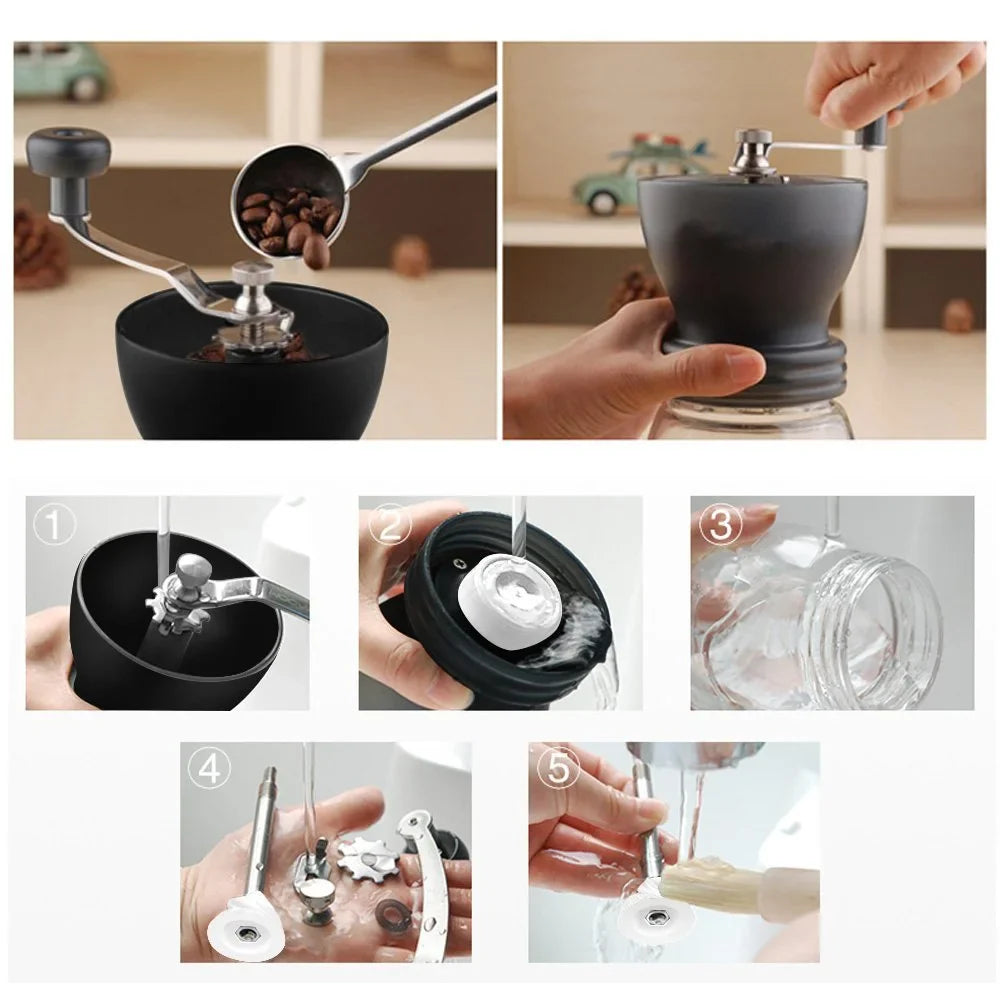 1

2

3

4

5