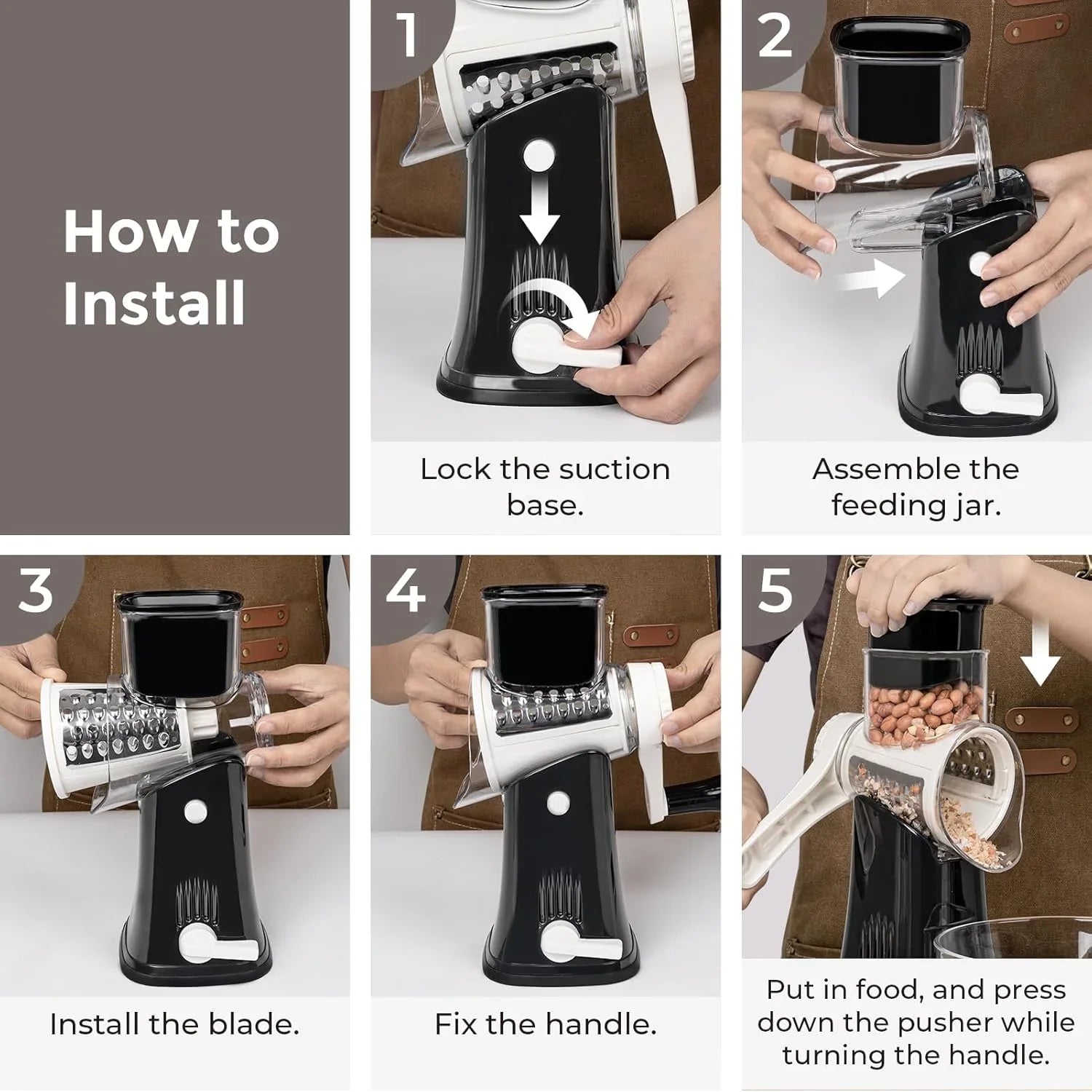 How to Install

1

Lock the suction base.

2

Assemble the feeding jar.

3

Install the blade.

4

Fix the handle.

5

Put in food, and press down the pusher while turning the handle.