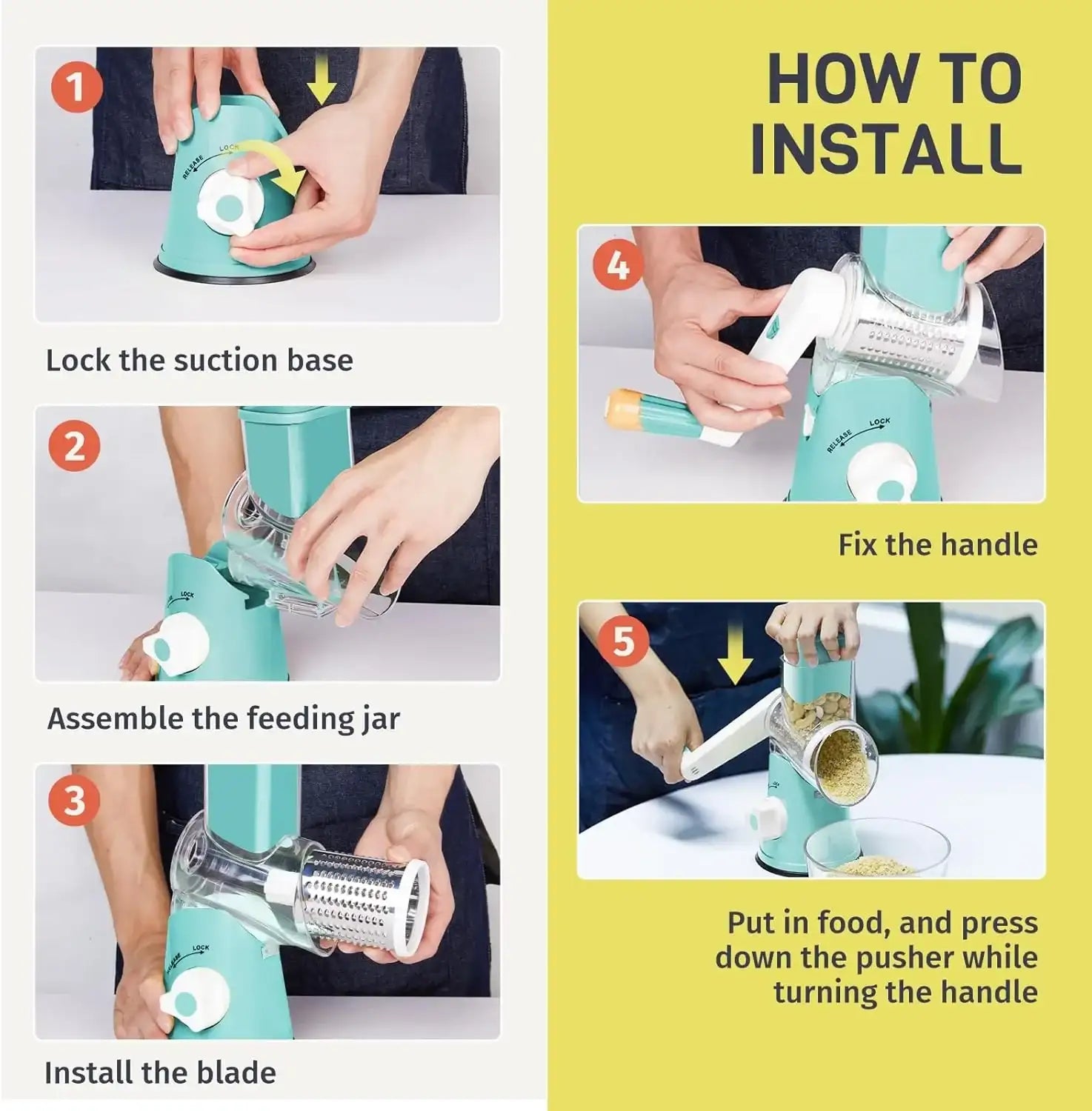 1

RELEASE LOCK

Lock the suction base

2

LOCK

Assemble the feeding jar

3

RELEASE LOCK

Install the blade

HOW TO INSTALL

4

RELEASE LOCK

Fix the handle

5

Put in food, and press down the pusher while turning the handle