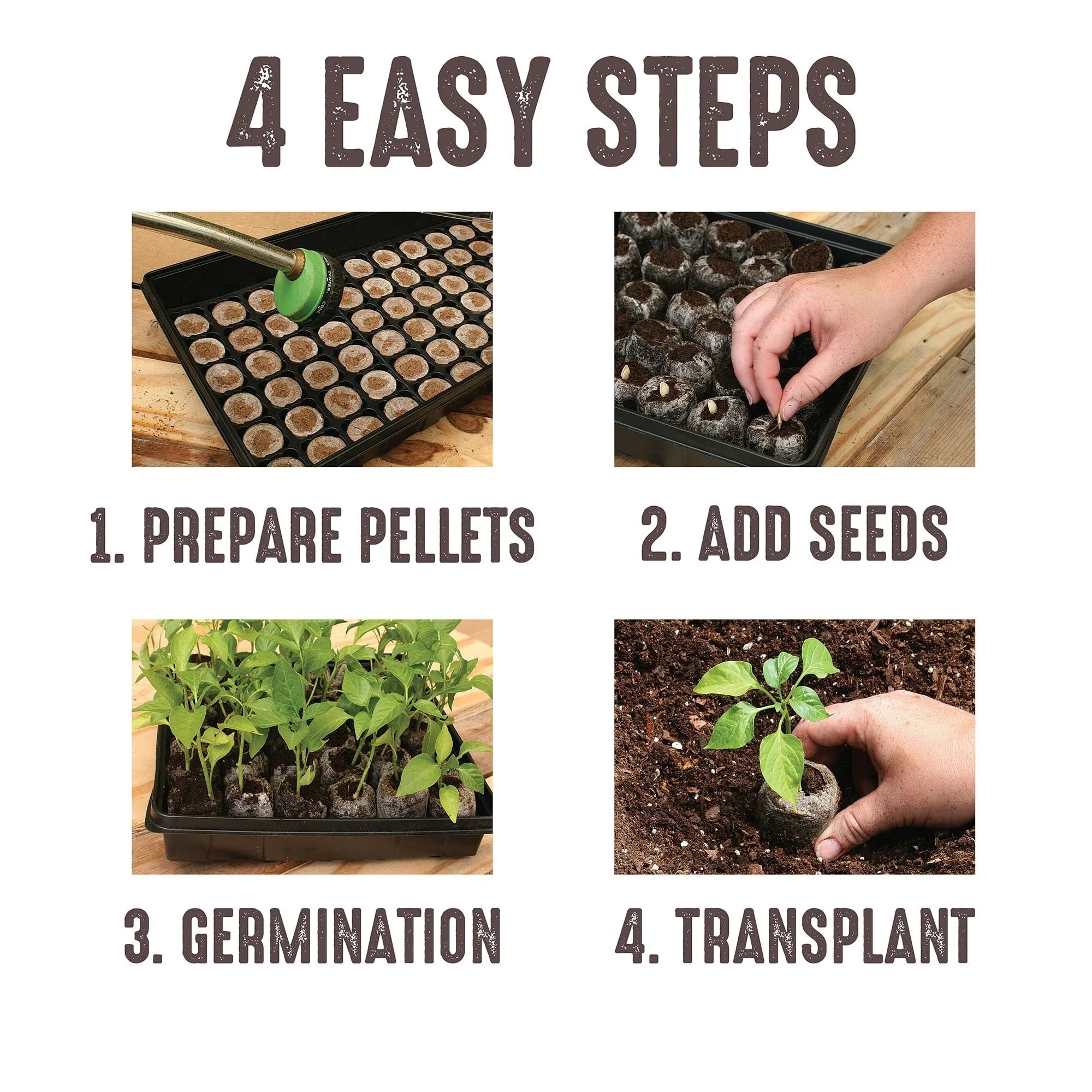 4 EASY STEPS

CENTER
CONE

1. PREPARE PELLETS

2. ADD SEEDS

3. GERMINATION

4. TRANSPLANT