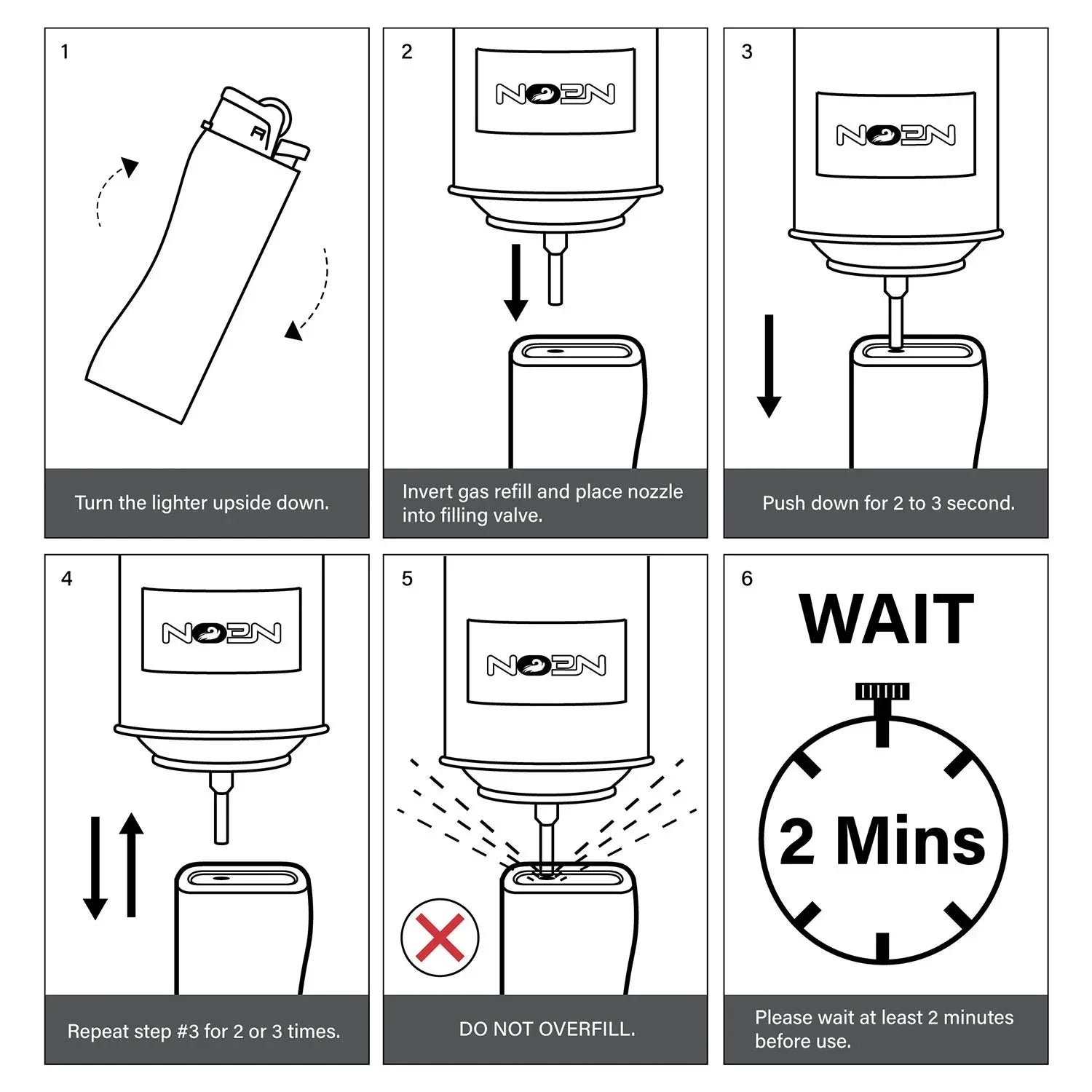 1

Turn the lighter upside down.

2

NEON

Invert gas refill and place nozzle into filling valve.

3

NEON

Push down for 2 to 3 second.

4

NEON

Repeat step #3 for 2 or 3 times.

5

NEON

DO NOT OVERFILL.

6

WAIT

2 Mins

Please wait at least 2 minutes before use.