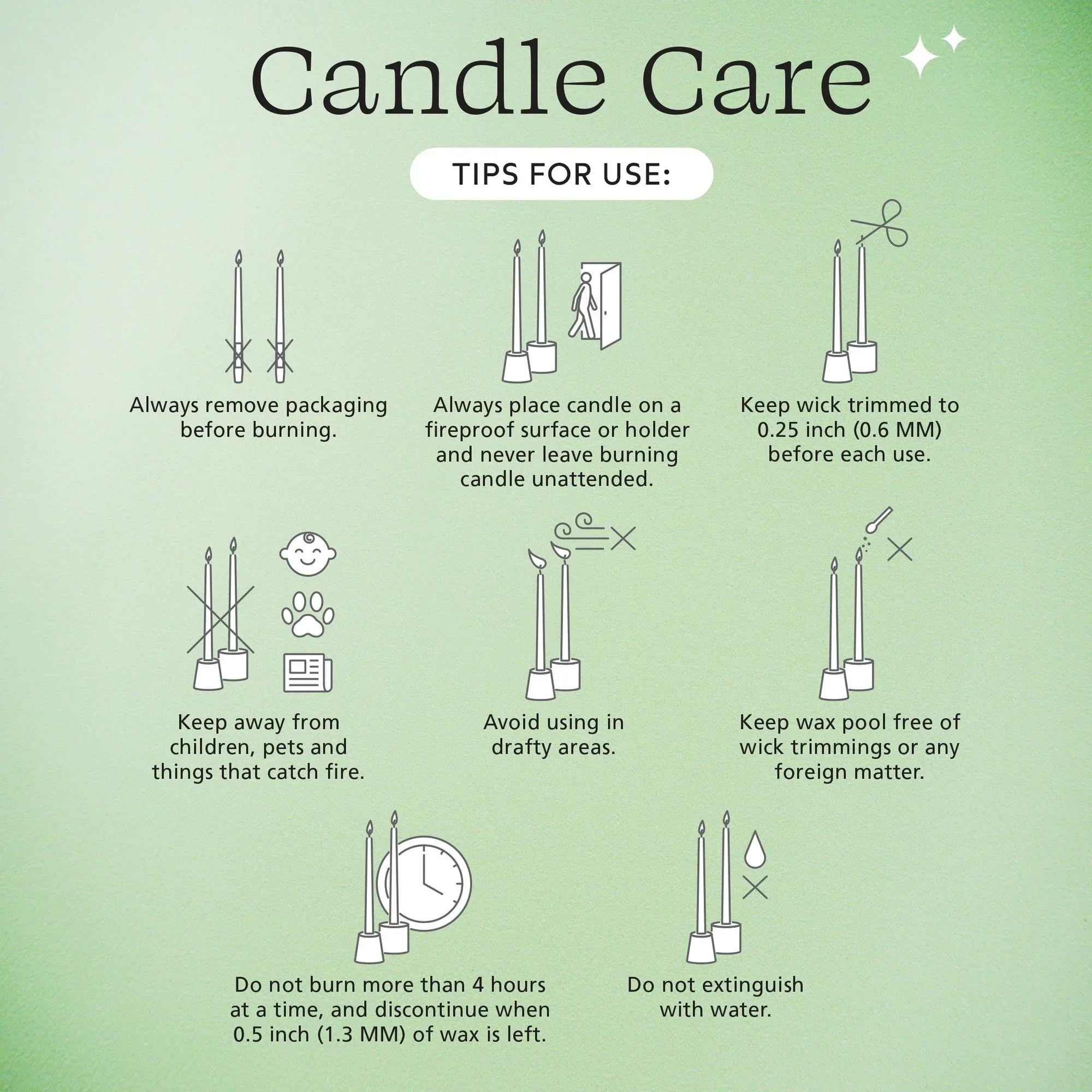 Candle Care

TIPS FOR USE:

Always remove packaging before burning.

Always place candle on a fireproof surface or holder and never leave burning candle unattended.

Keep wick trimmed to 0.25 inch (0.6 MM) before each use.

Keep away from children, pets and things that catch fire.

Avoid using in drafty areas.

Keep wax pool free of wick trimmings or any foreign matter.

Do not burn more than 4 hours at a time, and discontinue when 0.5 inch (1.3 MM) of wax is left.

Do not extinguish with water.