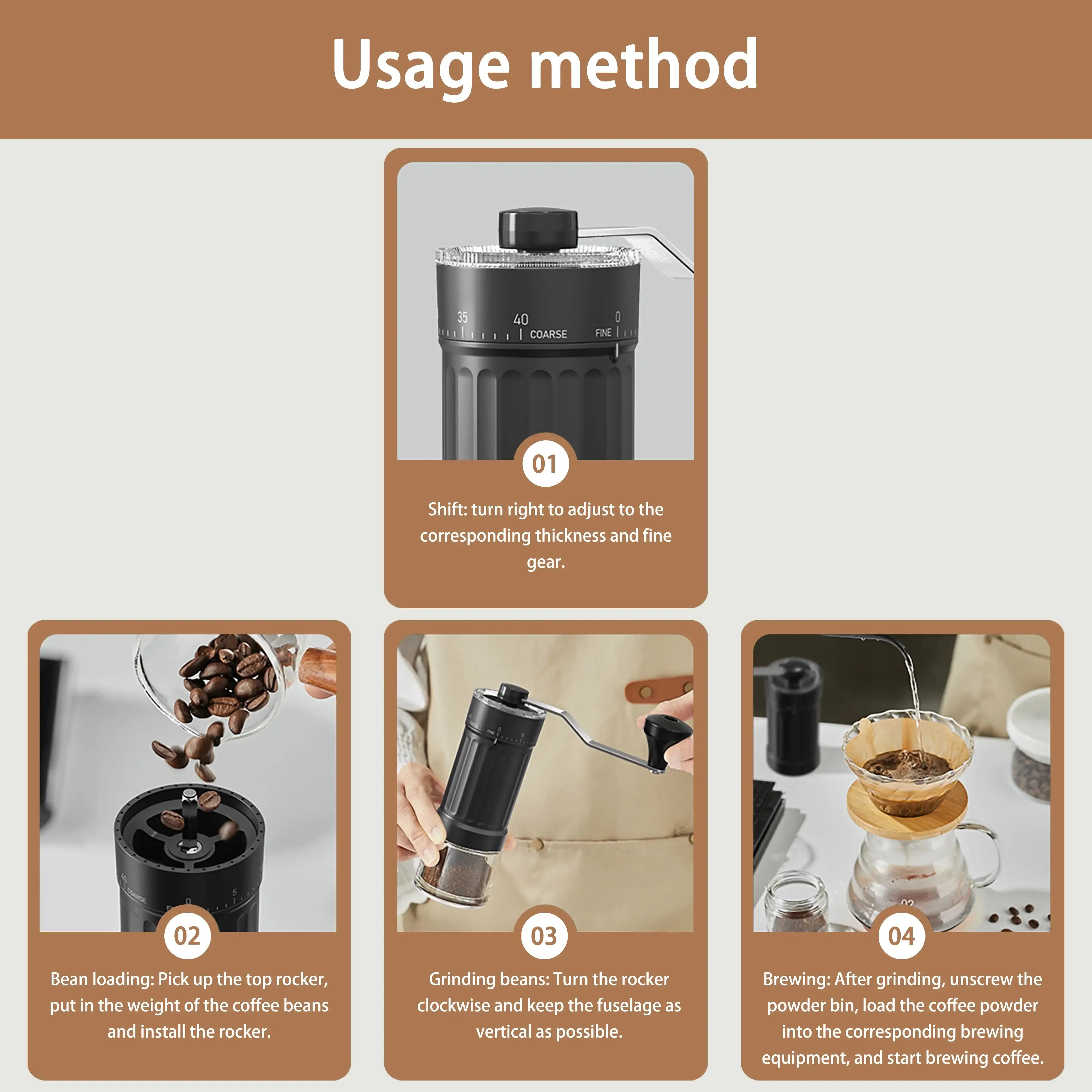 Usage method

35 40 COARSE FINE 0

01

Shift: turn right to adjust to the corresponding thickness and fine gear.

02

Bean loading: Pick up the top rocker, put in the weight of the coffee beans and install the rocker.

03

Grinding beans: Turn the rocker clockwise and keep the fuselage as vertical as possible.

04

Brewing: After grinding, unscrew the powder bin, load the coffee powder into the corresponding brewing equipment, and start brewing coffee.