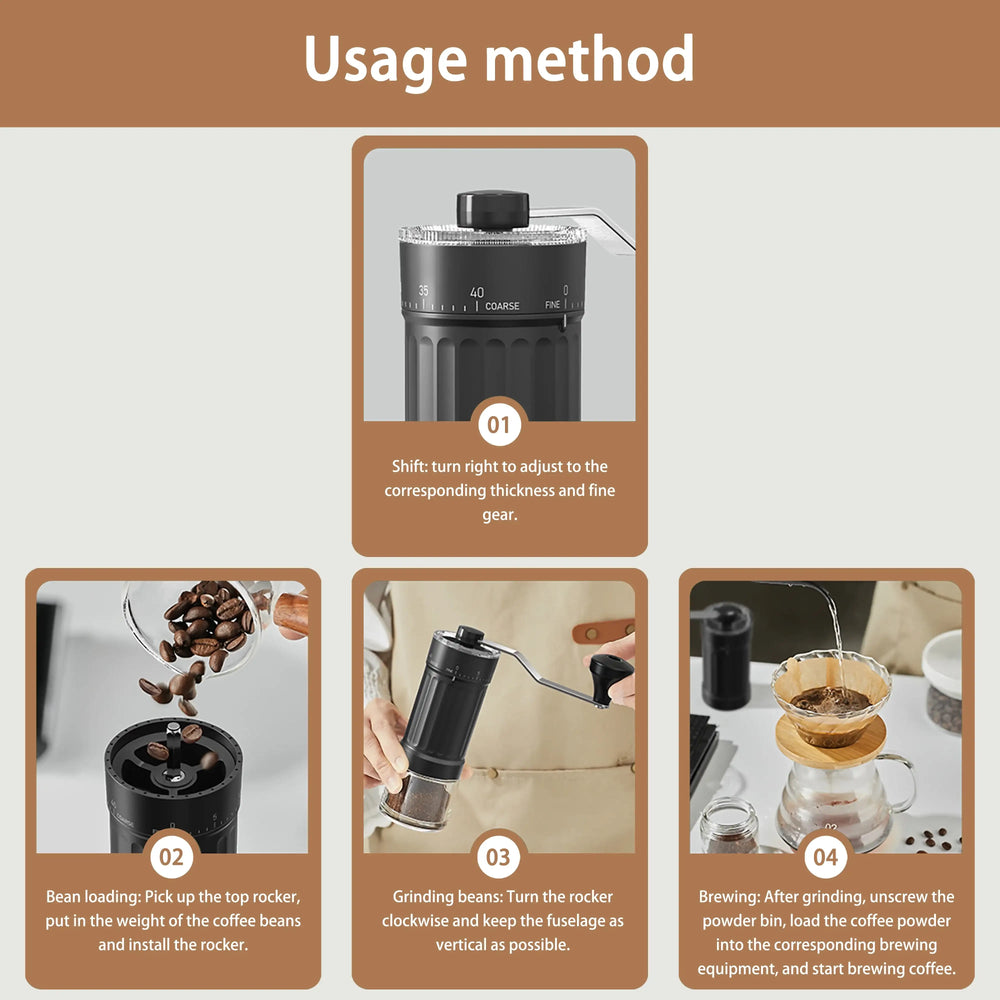 Usage method

35 40 COARSE 0 FINE

01

Shift: turn right to adjust to the corresponding thickness and fine gear.

02

Bean loading: Pick up the top rocker, put in the weight of the coffee beans and install the rocker.

03

Grinding beans: Turn the rocker clockwise and keep the fuselage as vertical as possible.

04

Brewing: After grinding, unscrew the powder bin, load the coffee powder into the corresponding brewing equipment, and start brewing coffee.