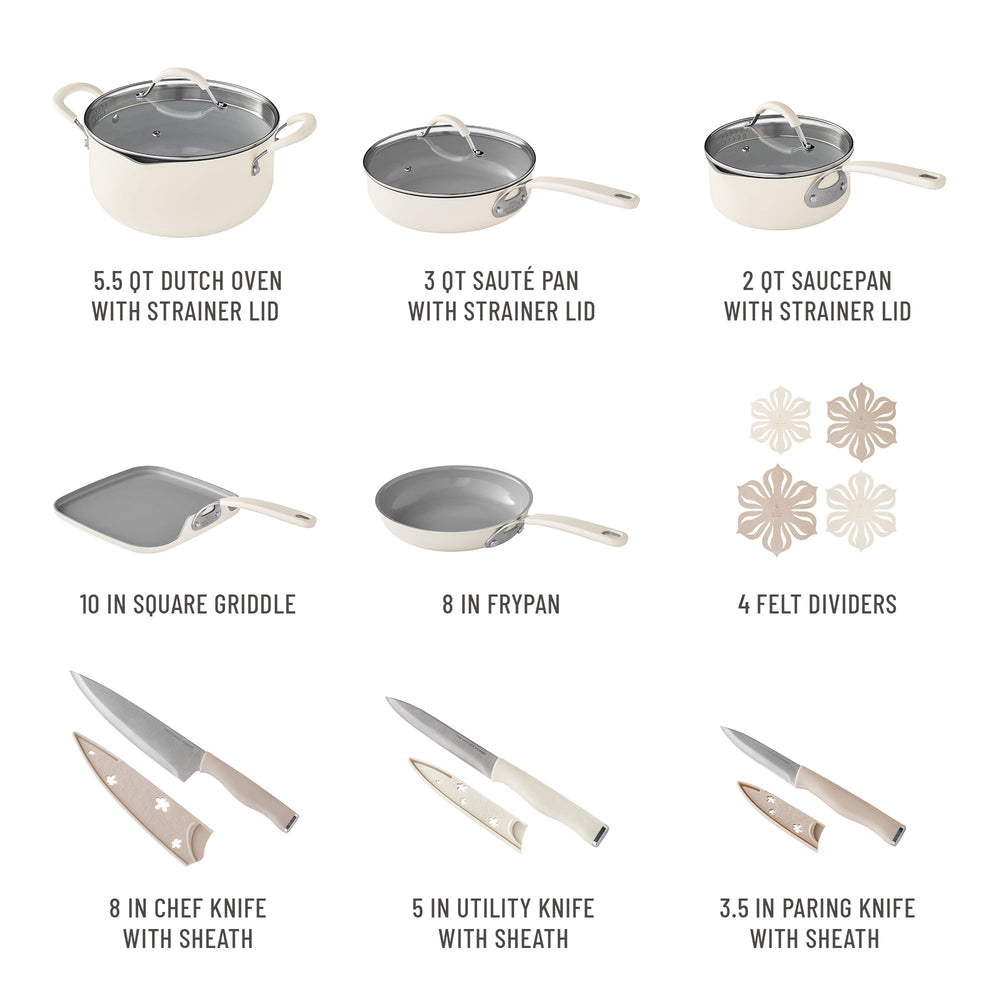 5.5 QT DUTCH OVEN WITH STRAINER LID

3 QT SAUTÉ PAN WITH STRAINER LID

2 QT SAUCEPAN WITH STRAINER LID

10 IN SQUARE GRIDDLE

8 IN FRYPAN

4 FELT DIVIDERS

8 IN CHEF KNIFE WITH SHEATH

5 IN UTILITY KNIFE WITH SHEATH

3.5 IN PARING KNIFE WITH SHEATH