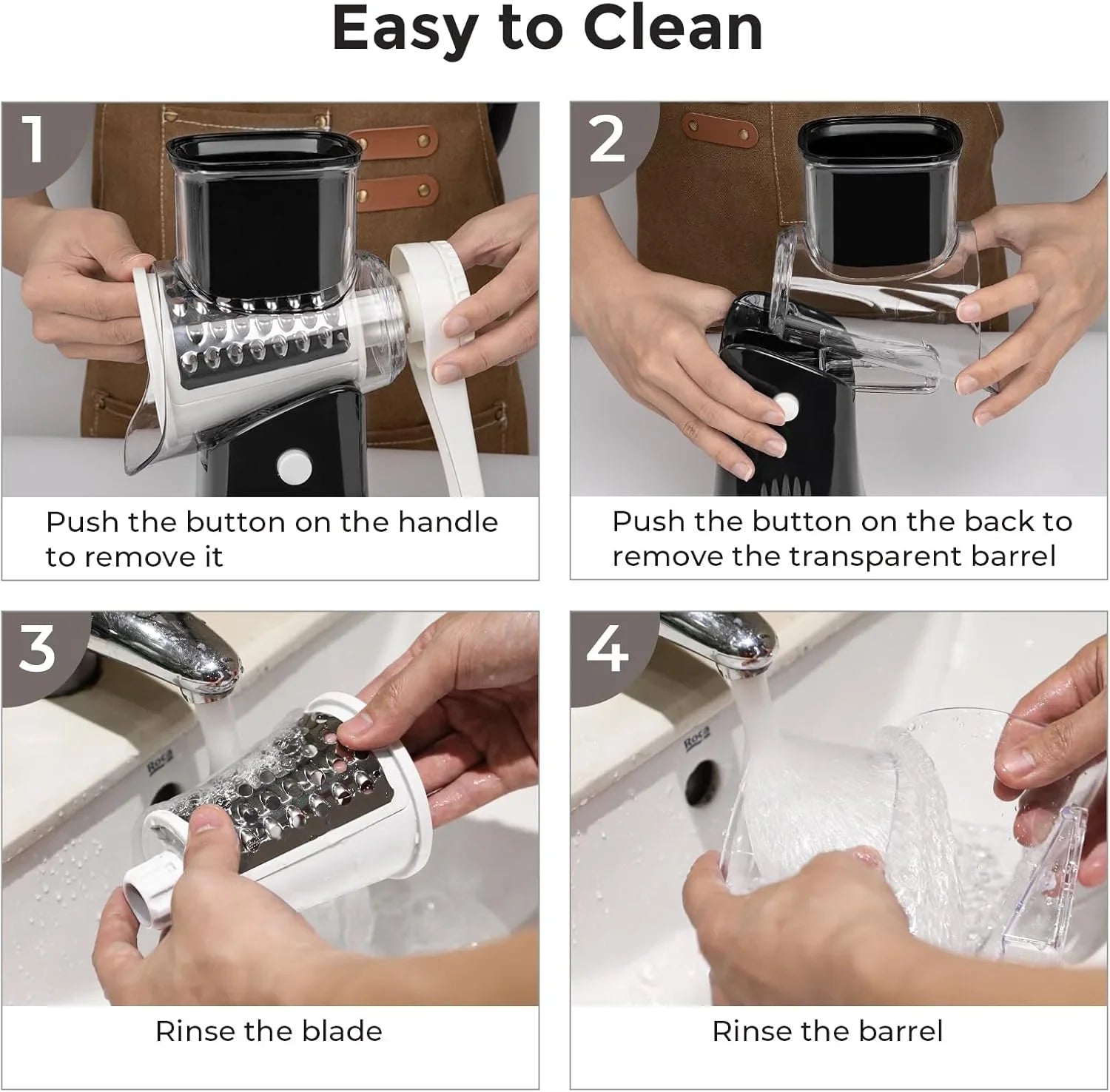 Easy to Clean

1

Push the button on the handle to remove it

2

Push the button on the back to remove the transparent barrel

3

Roca

Rinse the blade

4

Roca

Rinse the barrel