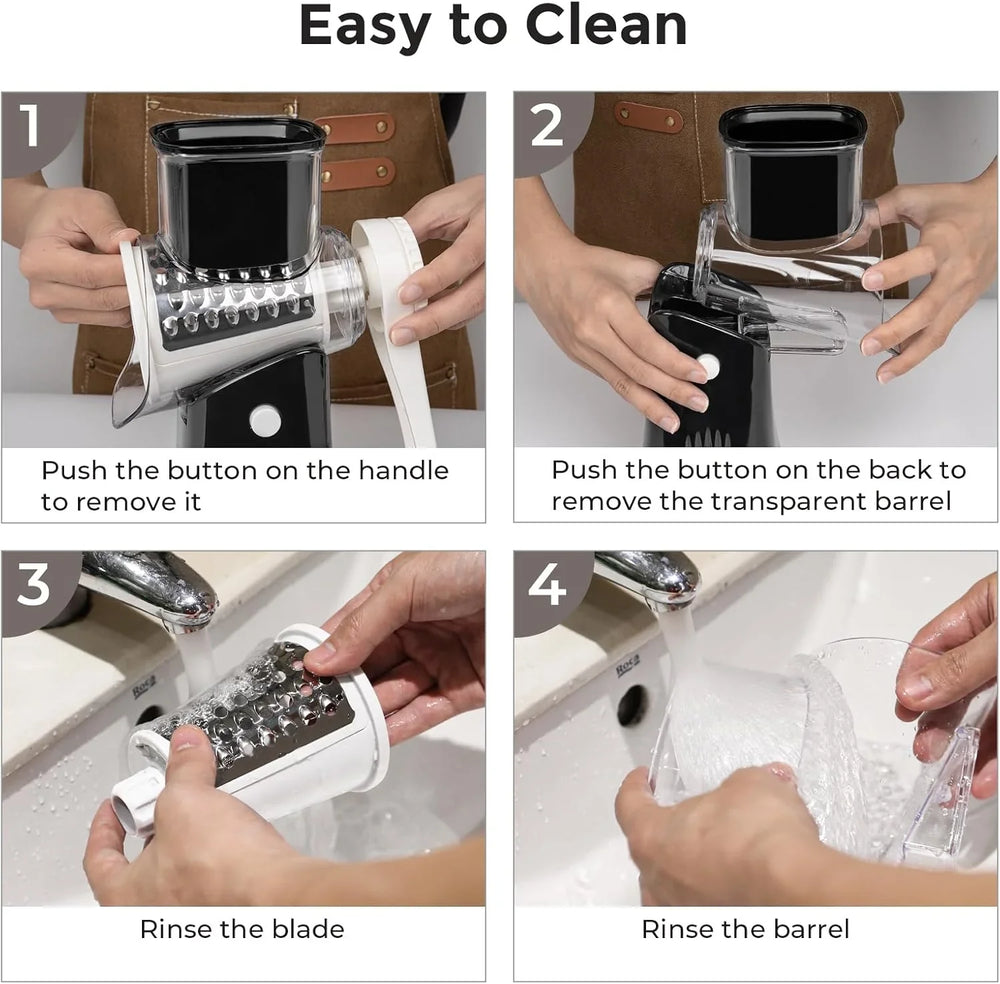 Easy to Clean

1

Push the button on the handle to remove it

2

Push the button on the back to remove the transparent barrel

3

Roca

Rinse the blade

4

Roca

Rinse the barrel