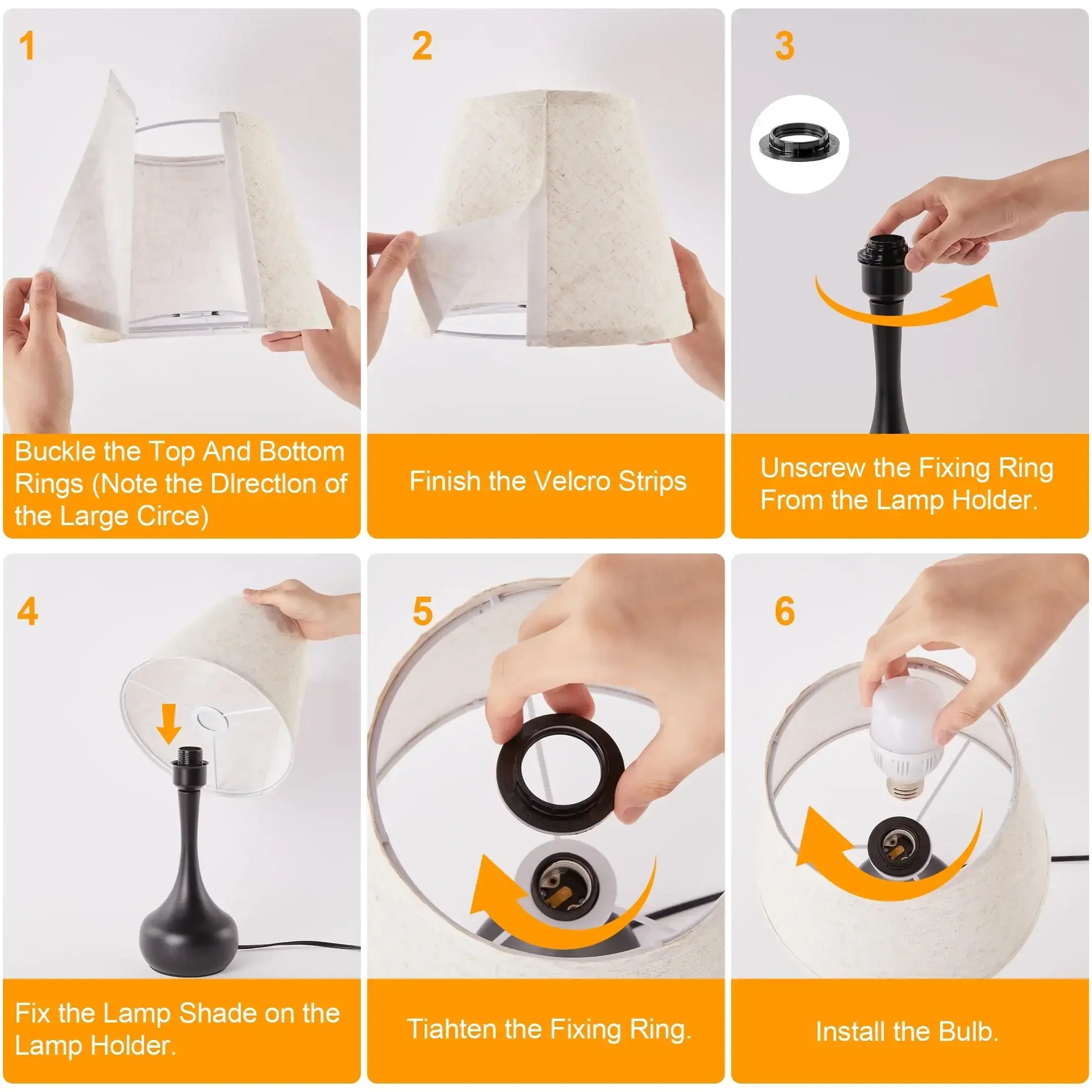 1

Buckle the Top And Bottom Rings (Note the DIrectIon of the Large Circe)

2

Finish the Velcro Strips

3

Unscrew the Fixing Ring From the Lamp Holder.

4

Fix the Lamp Shade on the Lamp Holder.

5

Tiahten the Fixing Ring.

6

Install the Bulb.