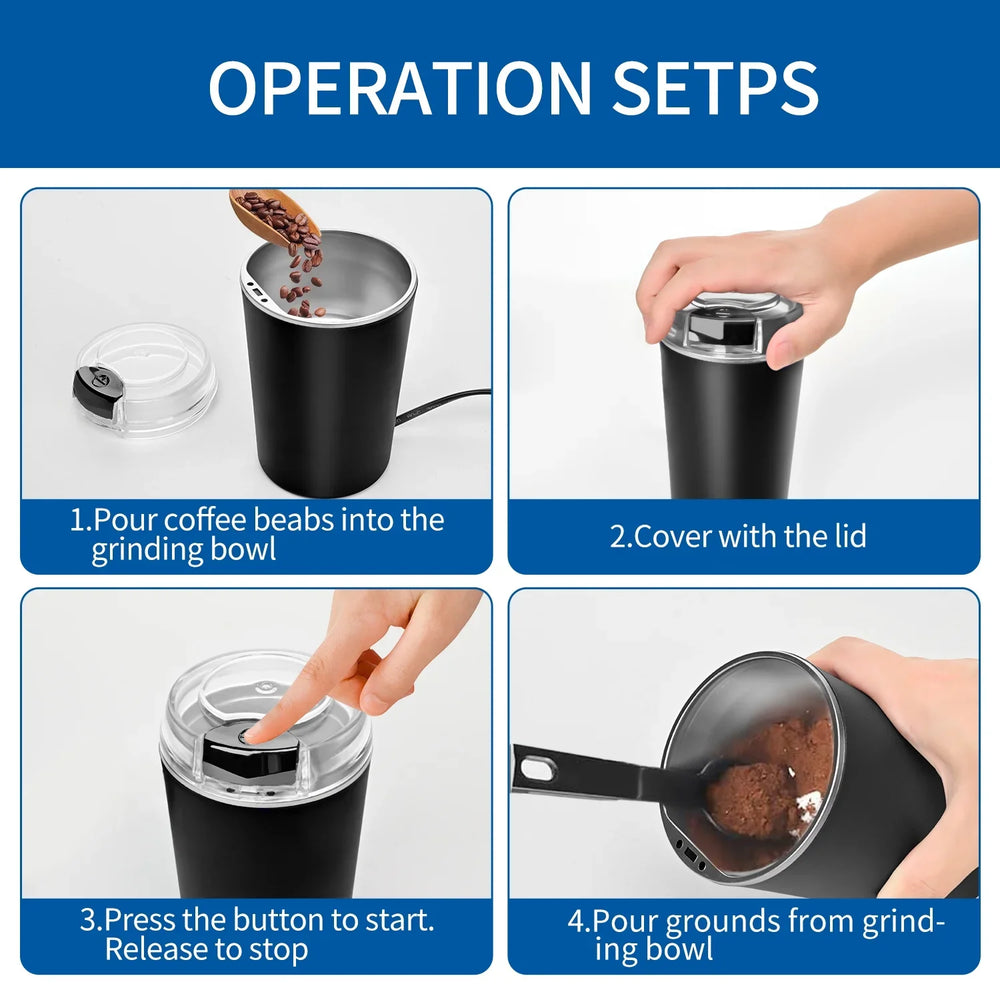 OPERATION SETPS

1.Pour coffee beabs into the grinding bowl

2.Cover with the lid

3.Press the button to start. Release to stop

4.Pour grounds from grinding bowl